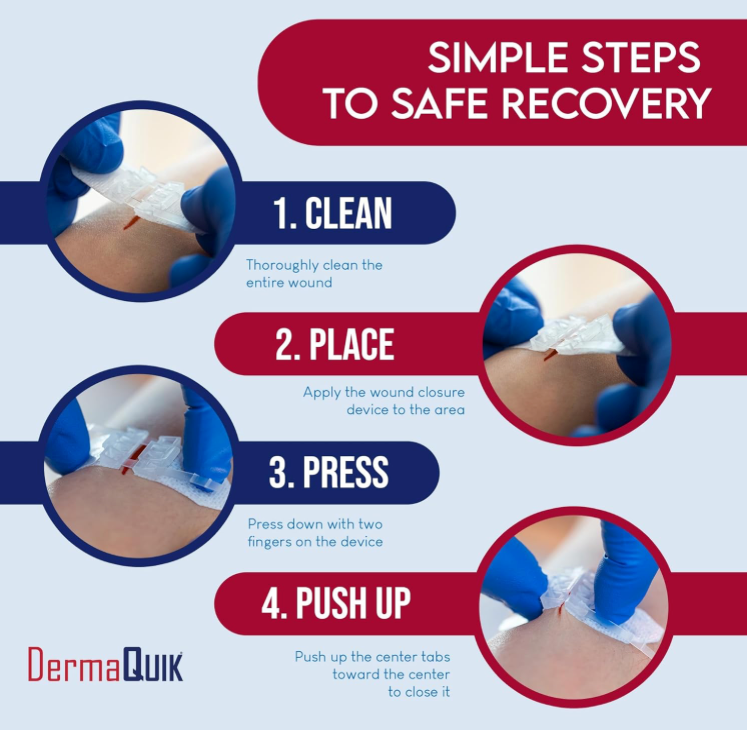 SIMPLE STEPS TO SAFE RECOVERY

1. CLEAN

Thoroughly clean the entire wound

2. PLACE

Apply the wound closure device to the area

3. PRESS

Press down with two fingers on the device

4. PUSH UP

Push up the center tabs toward the center to close it

DermaQUIK